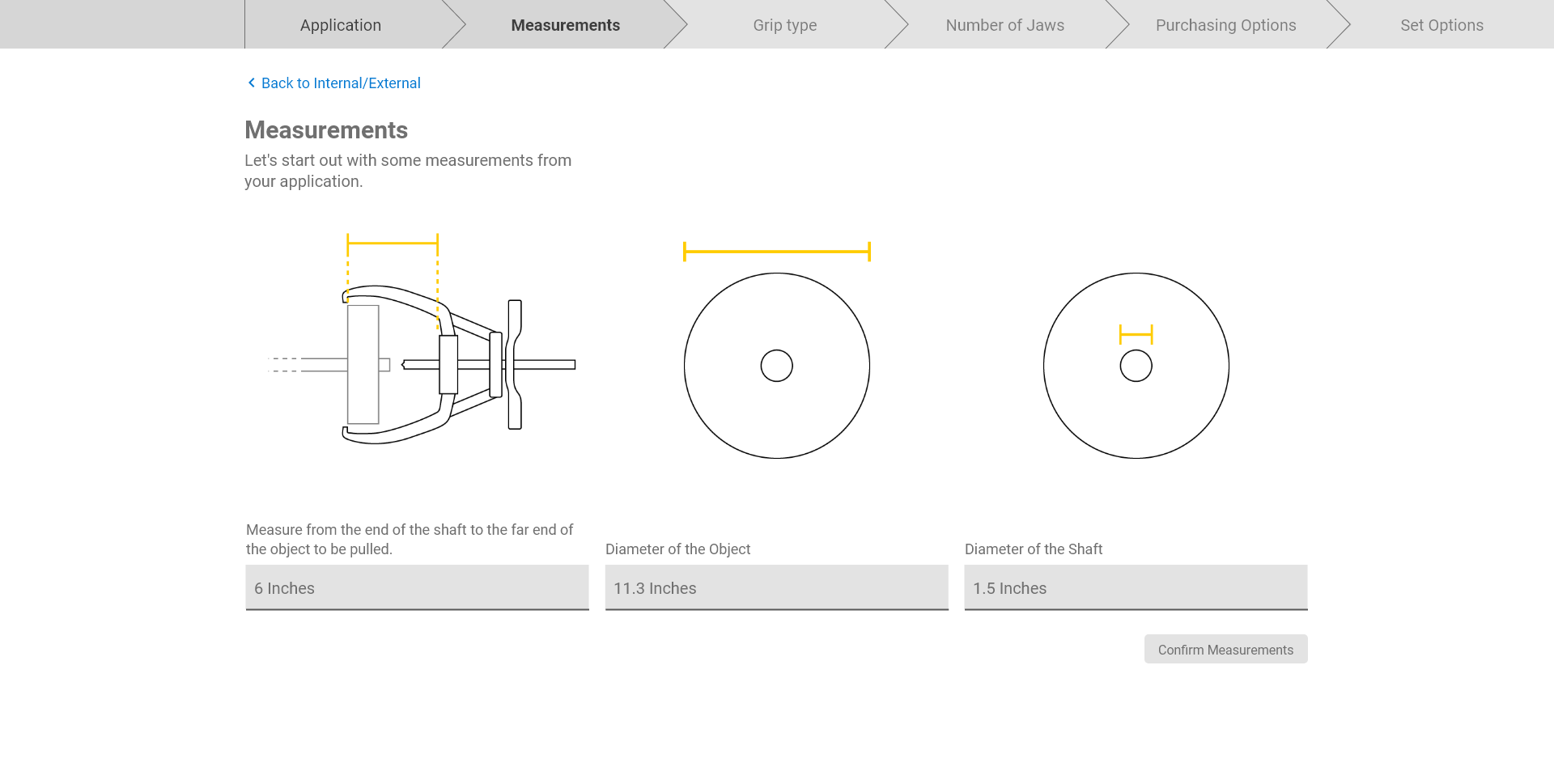 Application
Measurements
Grip type
Number of Jaws
Purchasing Options
Set Options

Back to Internal/External

Measurements

Let's start out with some measurements from your application.

Measure from the end of the shaft to the far end of the object to be pulled.

6 Inches

Diameter of the Object

11.3 Inches

Diameter of the Shaft

1.5 Inches

Confirm Measurements